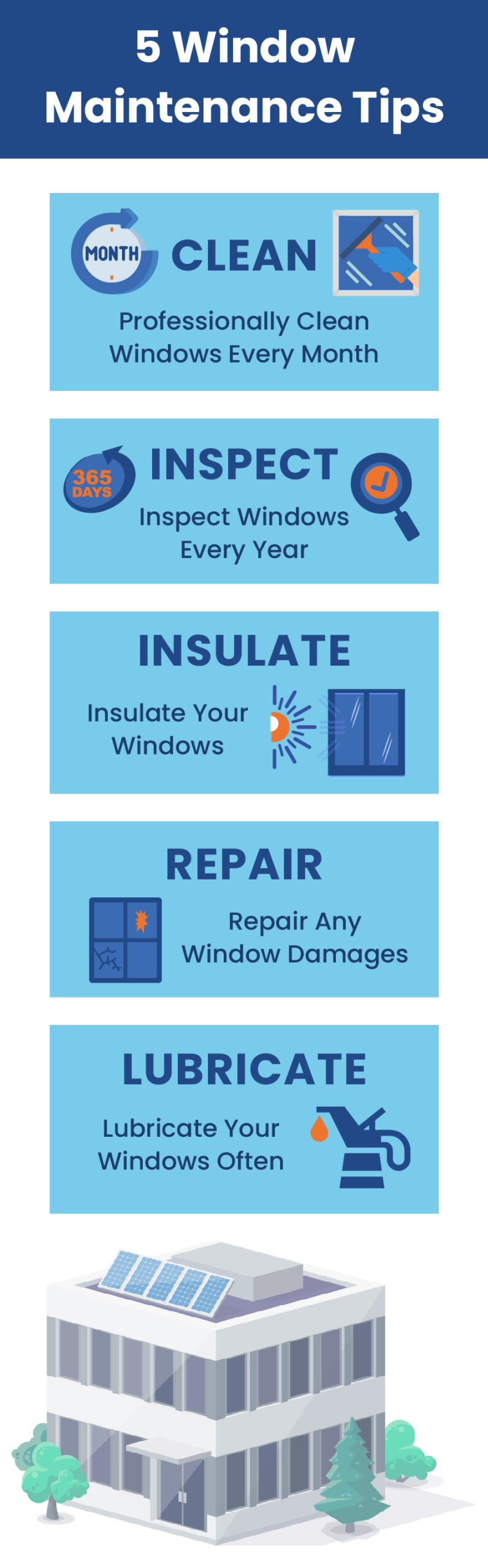 5 Window Maintenance Tips

MONTH

CLEAN

Professionally Clean Windows Every Month

365 DAYS

INSPECT

Inspect Windows Every Year

INSULATE

Insulate Your Windows

REPAIR

Repair Any Window Damages

LUBRICATE

Lubricate Your Windows Often